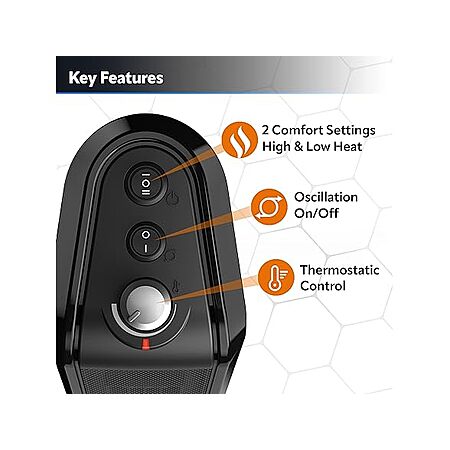 Key Features

2 Comfort Settings
High & Low Heat

Oscillation
On/Off

Thermostatic
Control