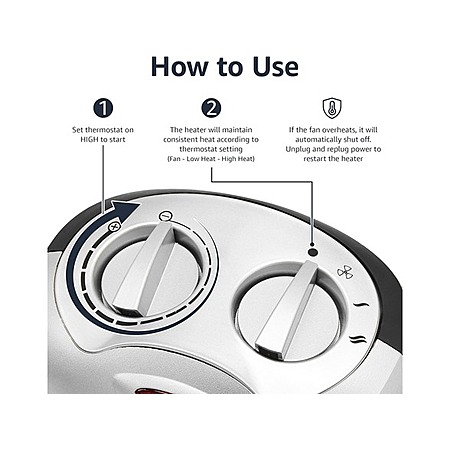 How to Use

1

Set thermostat on HIGH to start

2

The heater will maintain consistent heat according to thermostat setting
(Fan - Low Heat - High Heat)

If the fan overheats, it will automatically shut off. Unplug and replug power to restart the heater