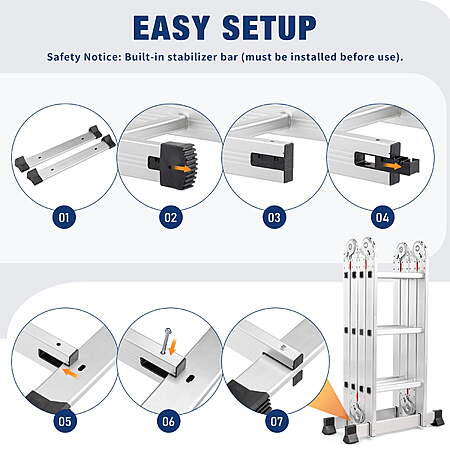 EASY SETUP

Safety Notice: Built-in stabilizer bar (must be installed before use).

01

02

03

04

05

06

07