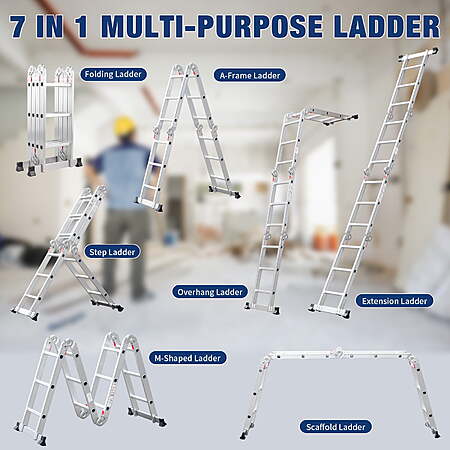 7 IN 1 MULTI-PURPOSE LADDER

Folding Ladder

A-Frame Ladder

Step Ladder

Overhang Ladder

Extension Ladder

M-Shaped Ladder

Scaffold Ladder