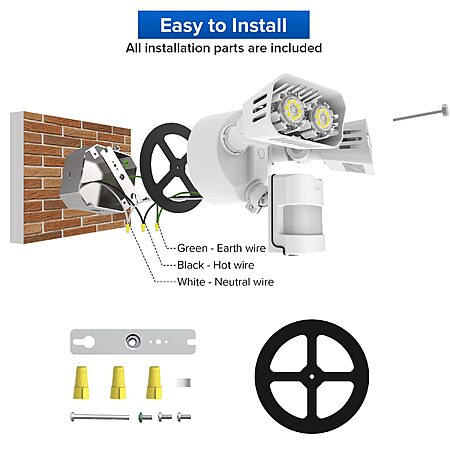 Easy to Install
All installation parts are included

Green - Earth wire
Black - Hot wire
White - Neutral wire