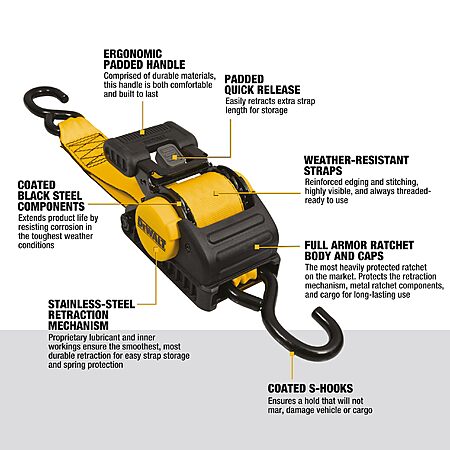 ERGONOMIC PADDED HANDLE
Comprised of durable materials, this handle is both comfortable and built to last

PADDED QUICK RELEASE
Easily retracts extra strap length for storage

WEATHER-RESISTANT STRAPS
Reinforced edging and stitching, highly visible, and always threaded-ready to use

COATED BLACK STEEL COMPONENTS
Extends product life by resisting corrosion in the toughest weather conditions

DEWALT

FULL ARMOR RATCHET BODY AND CAPS
The most heavily protected ratchet on the market. Protects the retraction mechanism, metal ratchet components, and cargo for long-lasting use

STAINLESS-STEEL RETRACTION MECHANISM
Proprietary lubricant and inner workings ensure the smoothest, most durable retraction for easy strap storage and spring protection

COATED S-HOOKS
Ensures a hold that will not mar, damage vehicle or cargo