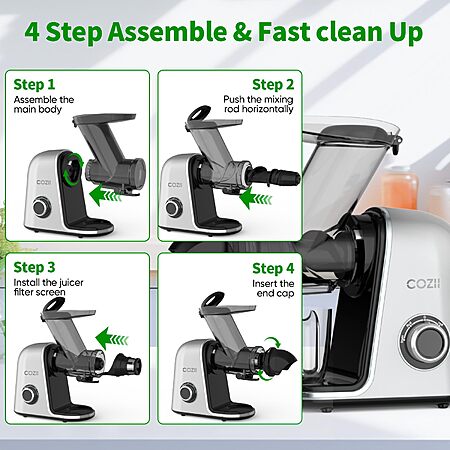 4 Step Assemble & Fast clean Up

Step 1
Assemble the main body

COZII

Step 2
Push the mixing rod horizontally

COZII

Step 3
Install the juicer filter screen

COZII

Step 4
Insert the end cap

COZII

COZII