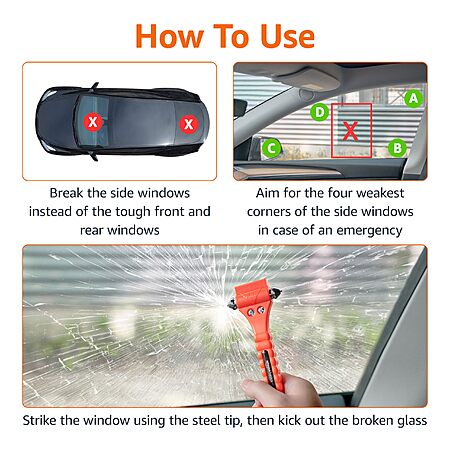 How To Use

X X

Break the side windows instead of the tough front and rear windows

A D X C B

Aim for the four weakest corners of the side windows in case of an emergency

Strike the window using the steel tip, then kick out the broken glass