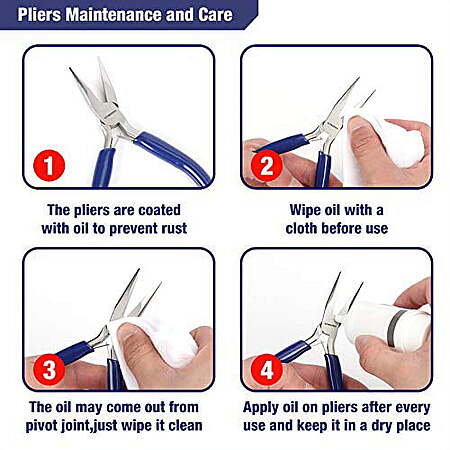 Pliers Maintenance and Care

1

The pliers are coated with oil to prevent rust

2

Wipe oil with a cloth before use

3

The oil may come out from pivot joint,just wipe it clean

4

Apply oil on pliers after every use and keep it in a dry place