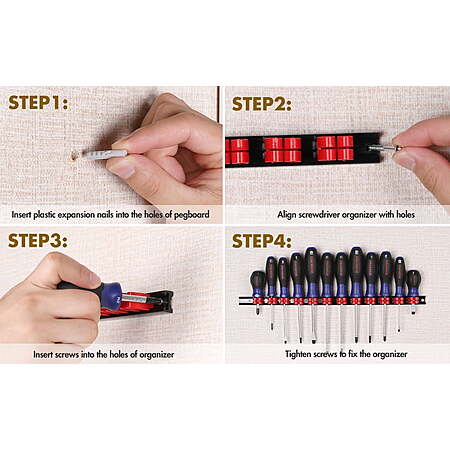 STEP1:

Insert plastic expansion nails into the holes of pegboard

STEP2:

Align screwdriver organizer with holes

STEP3:

Insert screws into the holes of organizer

STEP4:

Tighten screws to fix the organizer