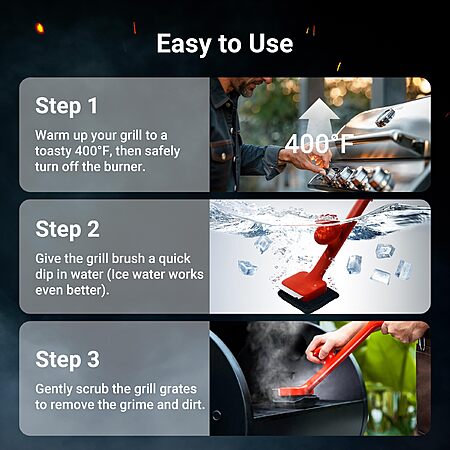 Easy to Use

Step 1

Warm up your grill to a toasty 400°F, then safely turn off the burner.

400°F

Step 2

Give the grill brush a quick dip in water (Ice water works even better).

Step 3

Gently scrub the grill grates to remove the grime and dirt.