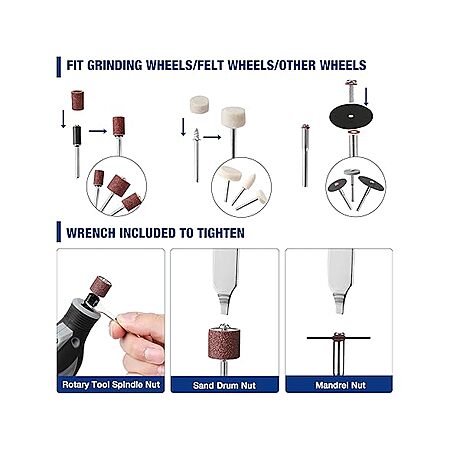 FIT GRINDING WHEELS/FELT WHEELS/OTHER WHEELS

WRENCH INCLUDED TO TIGHTEN

Rotary Tool Spindle Nut

Sand Drum Nut

Mandrel Nut