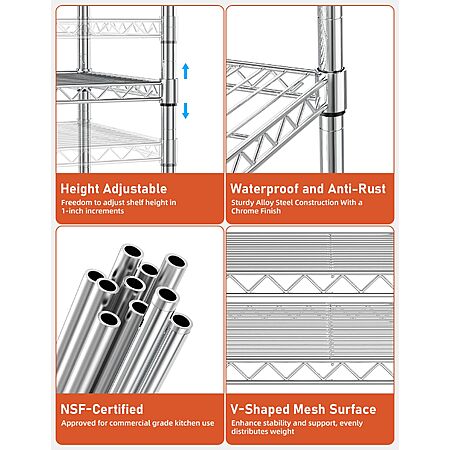 Height Adjustable
Freedom to adjust shelf height in 1-inch increments

Waterproof and Anti-Rust
Sturdy Alloy Steel Construction With a Chrome Finish

NSF-Certified
Approved for commercial grade kitchen use

V-Shaped Mesh Surface
Enhance stability and support, evenly distributes weight