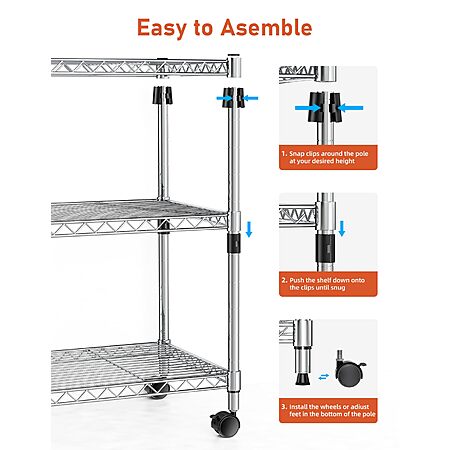 Easy to Asemble

1. Snap clips around the pole at your desired height

2. Push the shelf down onto the clips until snug

3. Install the wheels or adjust feet in the bottom of the pole