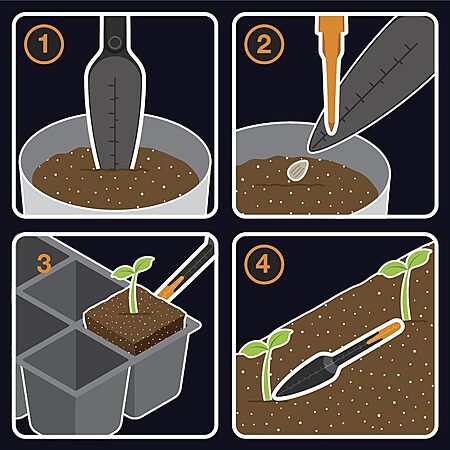 1
2
3
4