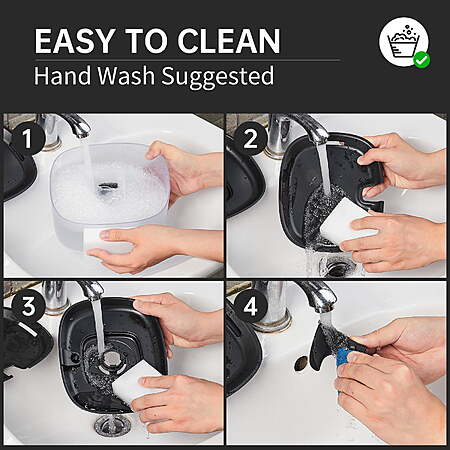 EASY TO CLEAN
Hand Wash Suggested

1

2

3

4