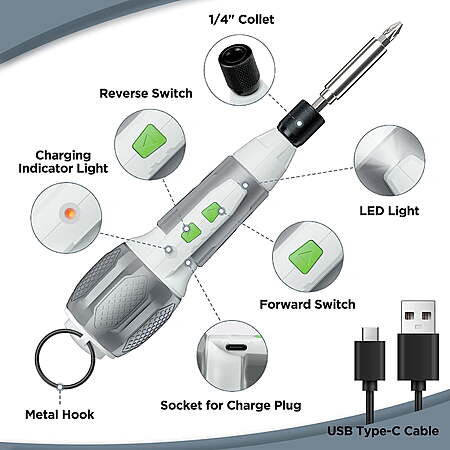 1/4" Collet

Reverse Switch

Charging Indicator Light

LED Light

Forward Switch

Metal Hook

Socket for Charge Plug

USB Type-C Cable