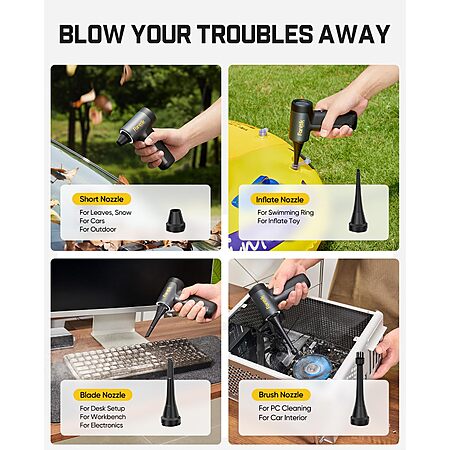 BLOW YOUR TROUBLES AWAY

Fanttik

Short Nozzle
For Leaves, Snow
For Cars
For Outdoor

Fanttik

Inflate Nozzle
For Swimming Ring
For Inflate Toy

Fanttik

Blade Nozzle
For Desk Setup
For Workbench
For Electronics

Fanttik

Brush Nozzle
For PC Cleaning
For Car Interior