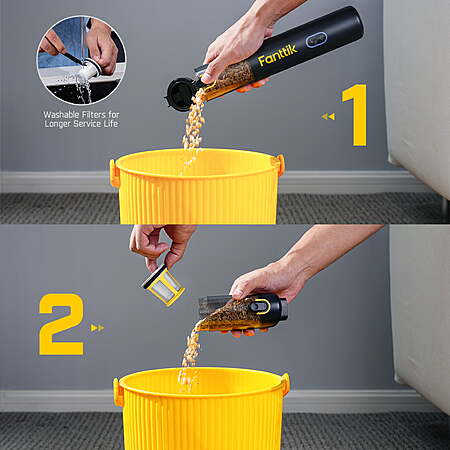 Washable Filters for Longer Service Life

Fanttik

1

2