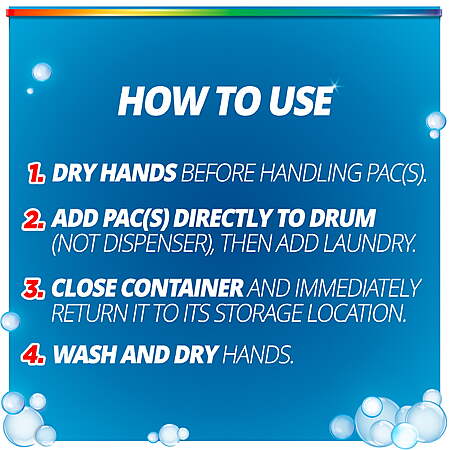 HOW TO USE

1. DRY HANDS BEFORE HANDLING PAC(S).

2. ADD PAC(S) DIRECTLY TO DRUM (NOT DISPENSER), THEN ADD LAUNDRY.

3. CLOSE CONTAINER AND IMMEDIATELY RETURN IT TO ITS STORAGE LOCATION.

4. WASH AND DRY HANDS.