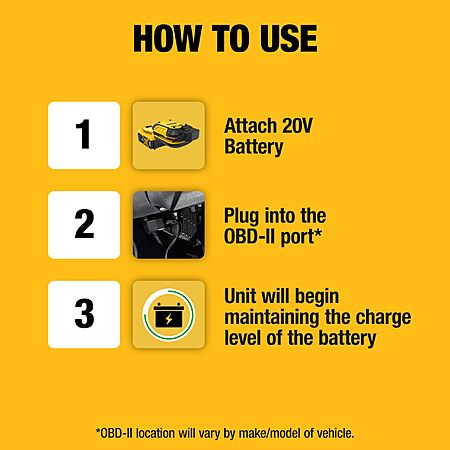 HOW TO USE

1

Attach 20V Battery

2

Plug into the OBD-II port*

3

Unit will begin maintaining the charge level of the battery

*OBD-II location will vary by make/model of vehicle.