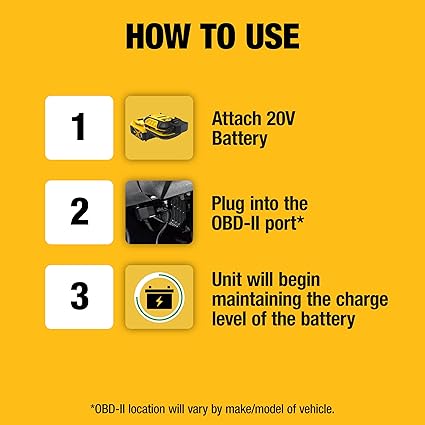 HOW TO USE

1

Attach 20V Battery

2

Plug into the OBD-II port*

3

Unit will begin maintaining the charge level of the battery

*OBD-II location will vary by make/model of vehicle.