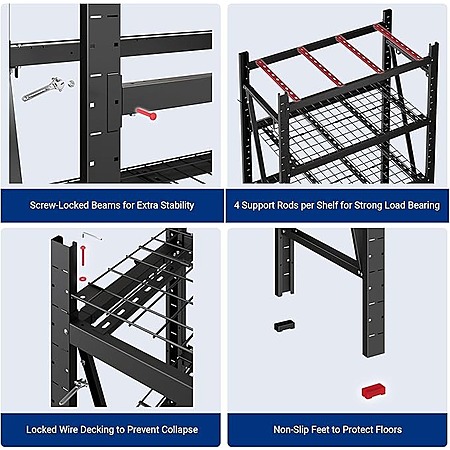 Screw-Locked Beams for Extra Stability

4 Support Rods per Shelf for Strong Load Bearing

Locked Wire Decking to Prevent Collapse

Non-Slip Feet to Protect Floors