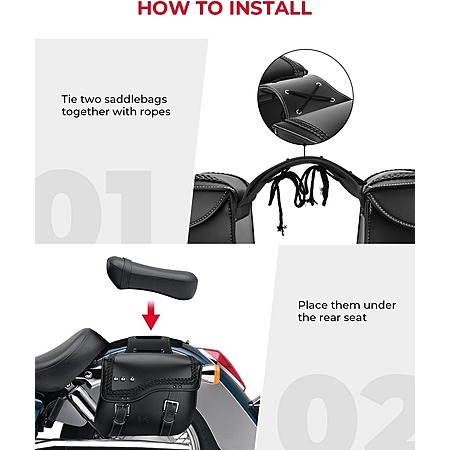 HOW TO INSTALL

Tie two saddlebags together with ropes

01

Place them under the rear seat

02