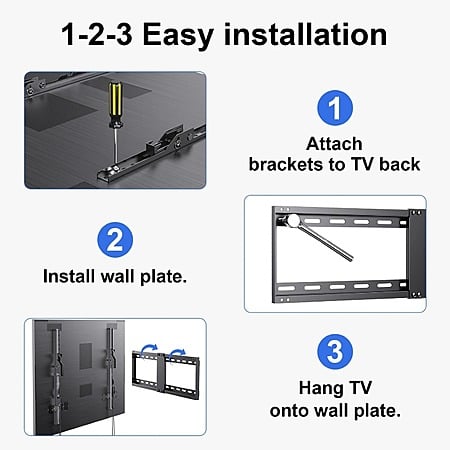 1-2-3 Easy installation

1

Attach brackets to TV back

2

Install wall plate.

3

Hang TV onto wall plate.