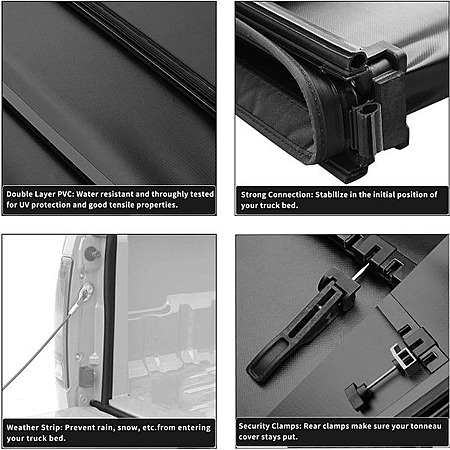 Double Layer PVC: Water resistant and throughly tested for UV protection and good tensile properties.

Strong Connection: Stabilize in the initial position of your truck bed.

Weather Strip: Prevent rain, snow, etc.from entering your truck bed.

Security Clamps: Rear clamps make sure your tonneau cover stays put.