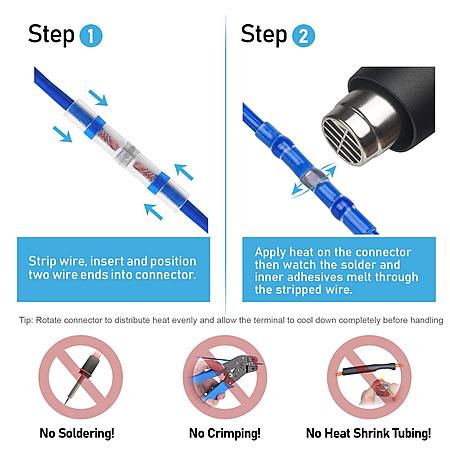 Step 1

Strip wire, insert and position two wire ends into connector.

Step 2

Apply heat on the connector then watch the solder and inner adhesives melt through the stripped wire.

Tip: Rotate connector to distribute heat evenly and allow the terminal to cool down completely before handling

No Soldering!

No Crimping!

No Heat Shrink Tubing!