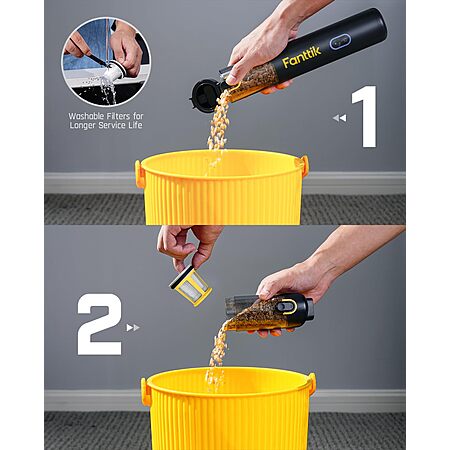 Washable Filters for Longer Service Life

Fanttik

1

2