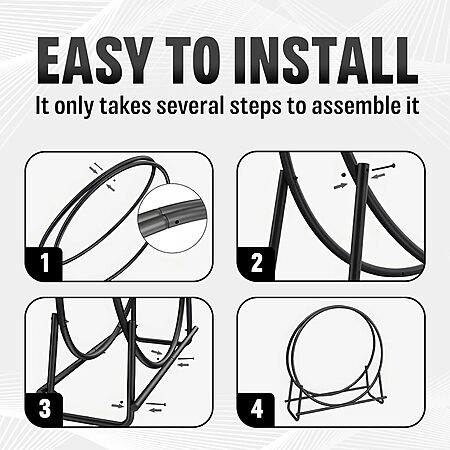 EASY TO INSTALL

It only takes several steps to assemble it

1

2

3

4