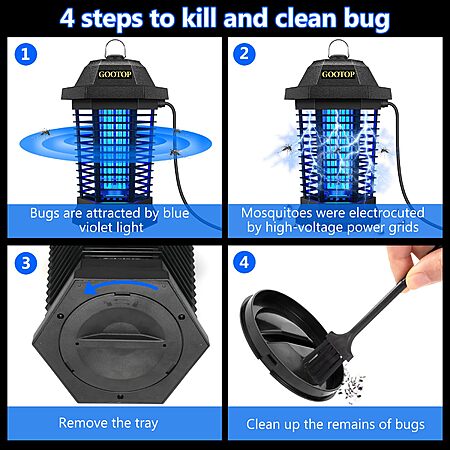 4 steps to kill and clean bug

1

GOOTOP

Bugs are attracted by blue violet light

2

GOOTOP

Mosquitoes were electrocuted by high-voltage power grids

3

Remove the tray

4

Clean up the remains of bugs