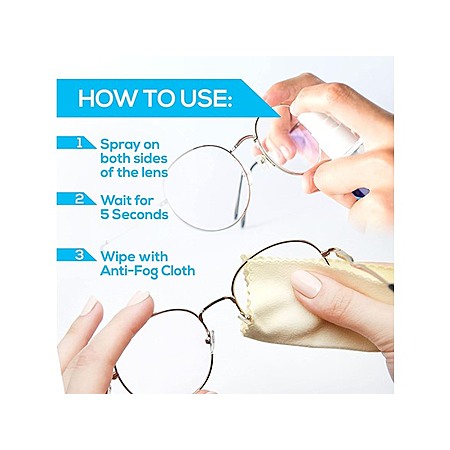 HOW TO USE:

1 Spray on both sides of the lens

2 Wait for 5 Seconds

3 Wipe with Anti-Fog Cloth