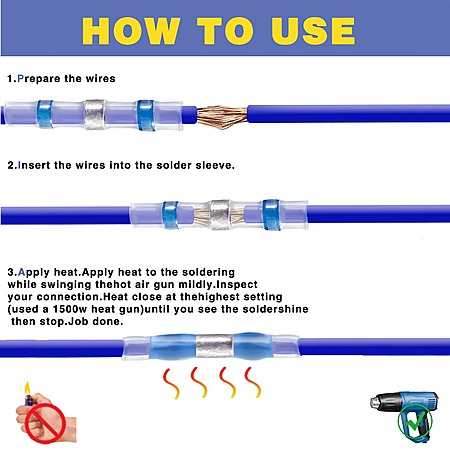 HOW TO USE

1.Prepare the wires

2.Insert the wires into the solder sleeve.

3.Apply heat.Apply heat to the soldering while swinging thehot air gun mildly.Inspect your connection.Heat close at thehighest setting (used a 1500w heat gun)until you see the soldershine then stop.Job done.