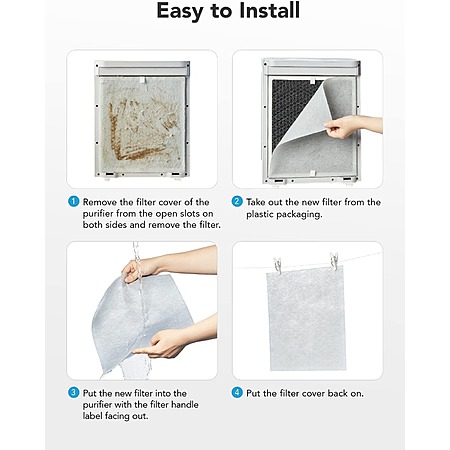 Easy to Install

1 Remove the filter cover of the purifier from the open slots on both sides and remove the filter.

2 Take out the new filter from the plastic packaging.

3 Put the new filter into the purifier with the filter handle label facing out.

4 Put the filter cover back on.