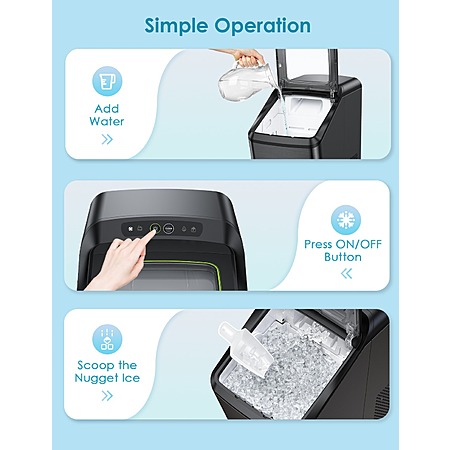 Simple Operation

Add Water

Press ON/OFF Button

Scoop the Nugget Ice