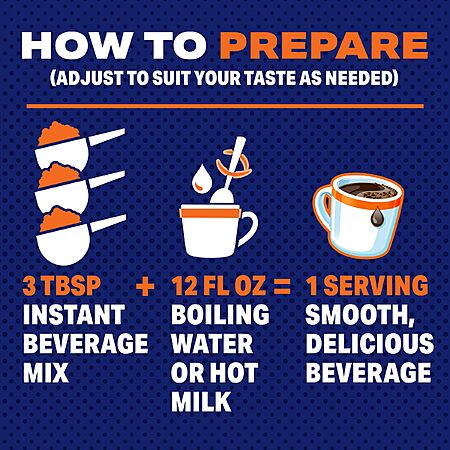 HOW TO PREPARE
(ADJUST TO SUIT YOUR TASTE AS NEEDED)

3 TBSP INSTANT BEVERAGE MIX

+

12 FL OZ BOILING WATER OR HOT MILK

=

1 SERVING SMOOTH, DELICIOUS BEVERAGE