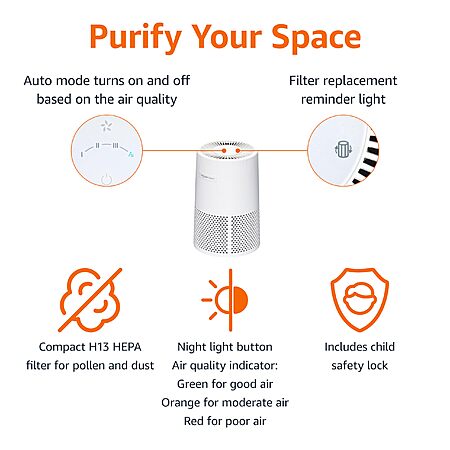 Purify Your Space

Auto mode turns on and off based on the air quality

Filter replacement reminder light

I II III A

Compact H13 HEPA filter for pollen and dust

Night light button
Air quality indicator:
Green for good air
Orange for moderate air
Red for poor air

Includes child safety lock