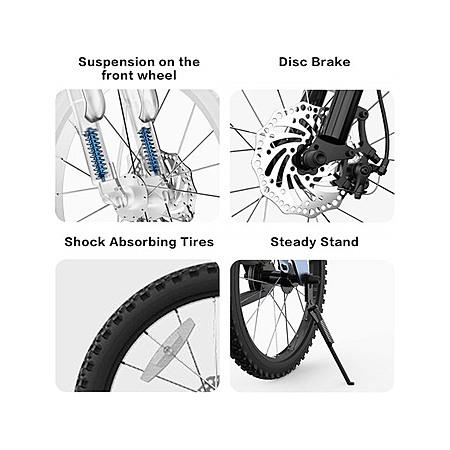 Suspension on the front wheel

Disc Brake

Shock Absorbing Tires

Steady Stand