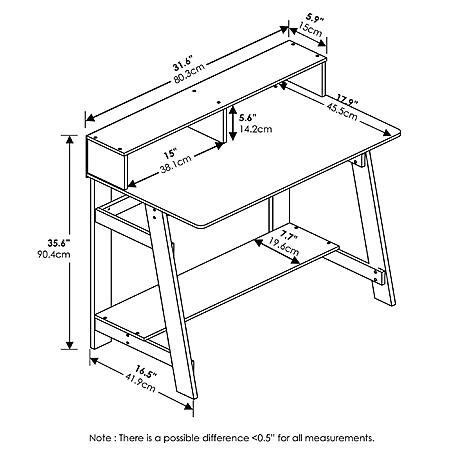 5.9"
15cm

31.6"
80.3cm

17.9"
45.5cm

5.6"
14.2cm

15"
38.1cm

35.6"
90.4cm

7.7"
19.6cm

16.5"
41.9cm

Note : There is a possible difference <0.5" for all measurements.