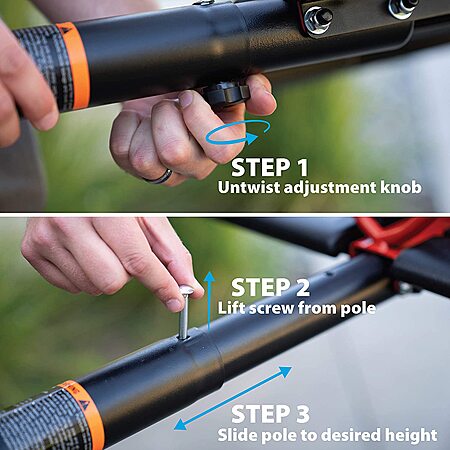 STEP 1
Untwist adjustment knob

STEP 2
Lift screw from pole

STEP 3
Slide pole to desired height