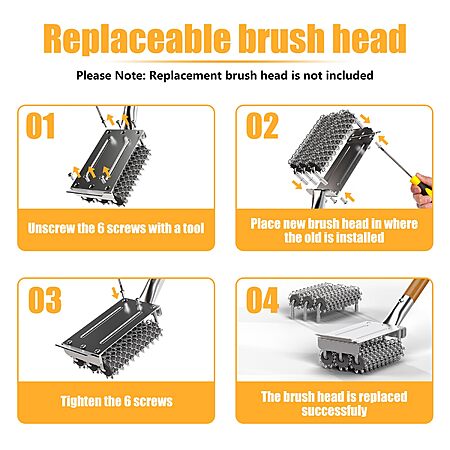 Replaceable brush head

Please Note: Replacement brush head is not included

01

Unscrew the 6 screws with a tool

02

Place new brush head in where the old is installed

03

Tighten the 6 screws

04

The brush head is replaced successfuly