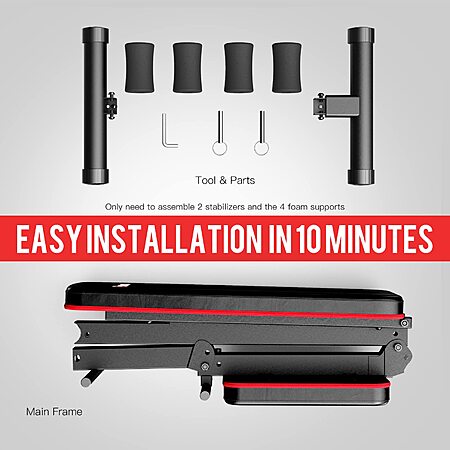 Tool & Parts

Only need to assemble 2 stabilizers and the 4 foam supports

EASY INSTALLATION IN 10 MINUTES

Main Frame