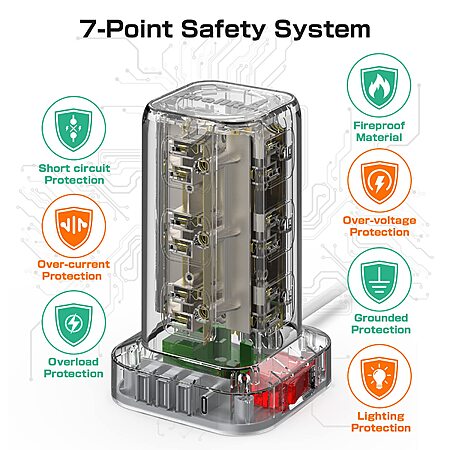 7-Point Safety System

Short circuit Protection

Over-current Protection

Overload Protection

Fireproof Material

Over-voltage Protection

Grounded Protection

Lighting Protection