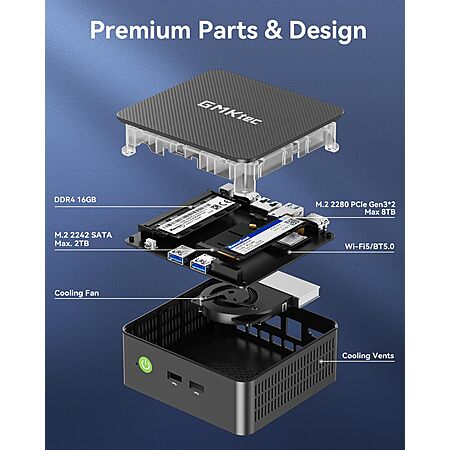 Premium Parts & Design

GMKtec

DDR4 16GB

M.2 2280 PCIe Gen3*2
Max 8TB

M.2 2242 SATA
Max. 2TB

Wi-Fi5/BT5.0

Cooling Fan

Cooling Vents