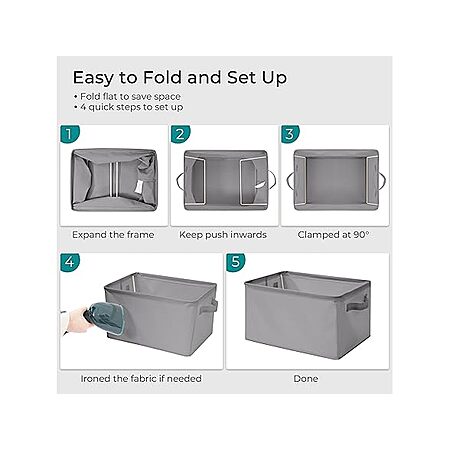 Easy to Fold and Set Up

• Fold flat to save space
• 4 quick steps to set up

1

Expand the frame

2

Keep push inwards

3

Clamped at 90°

4

Ironed the fabric if needed

5

Done