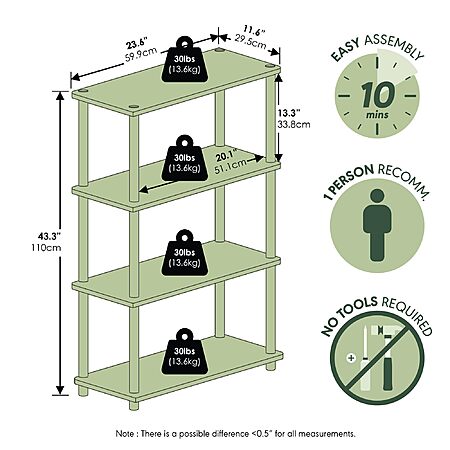 23.6"
59.9cm

11.6"
29.5cm

30lbs
(13.6kg)

13.3"
33.8cm

30lbs
(13.6kg)

20.1"
51.1cm

43.3"
110cm

30lbs
(13.6kg)

30lbs
(13.6kg)

EASY ASSEMBLY

10
mins

1 PERSON RECOMM.

NO TOOLS REQUIRED

Note : There is a possible difference <0.5" for all measurements.