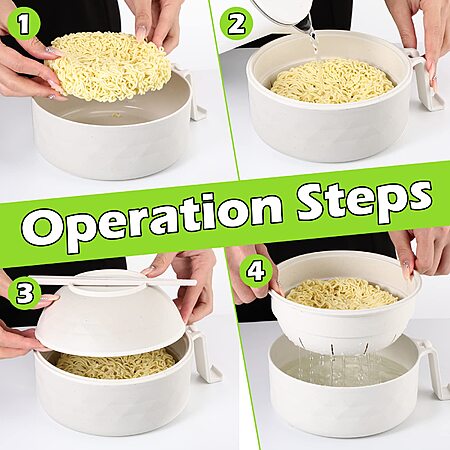 1

2

Operation Steps

3

4