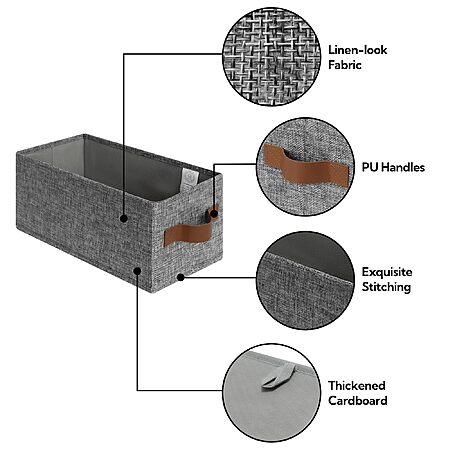 Linen-look Fabric

PU Handles

Exquisite Stitching

Thickened Cardboard