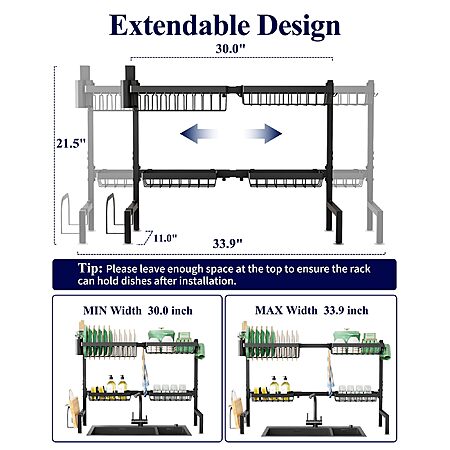 Extendable Design

30.0"

21.5"

11.0"

33.9"

Tip: Please leave enough space at the top to ensure the rack can hold dishes after installation.

MIN Width 30.0 inch

MAX Width 33.9 inch