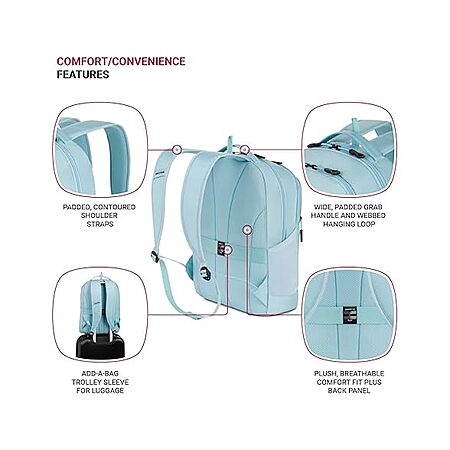 COMFORT/CONVENIENCE
FEATURES

PADDED, CONTOURED SHOULDER STRAPS

WIDE, PADDED GRAB HANDLE AND WEBBED HANGING LOOP

ADD-A-BAG TROLLEY SLEEVE FOR LUGGAGE

PLUSH, BREATHABLE COMFORT FIT PLUS BACK PANEL