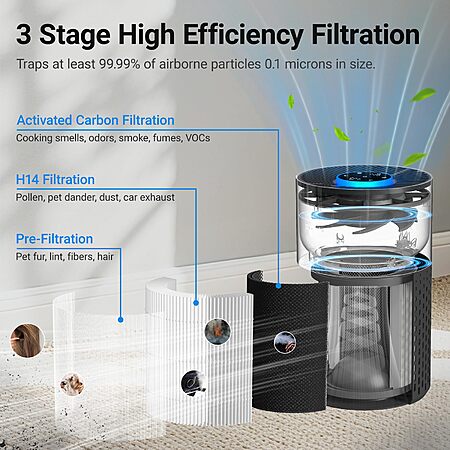 3 Stage High Efficiency Filtration
Traps at least 99.99% of airborne particles 0.1 microns in size.

Activated Carbon Filtration
Cooking smells, odors, smoke, fumes, VOCs

H14 Filtration
Pollen, pet dander, dust, car exhaust

Pre-Filtration
Pet fur, lint, fibers, hair